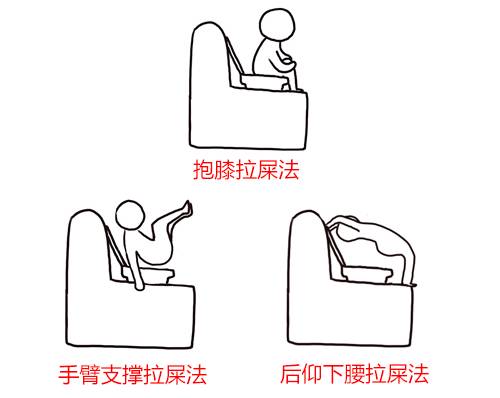 抱膝拉屎法

手臂支撑拉屎法

后仰下腰拉屎法