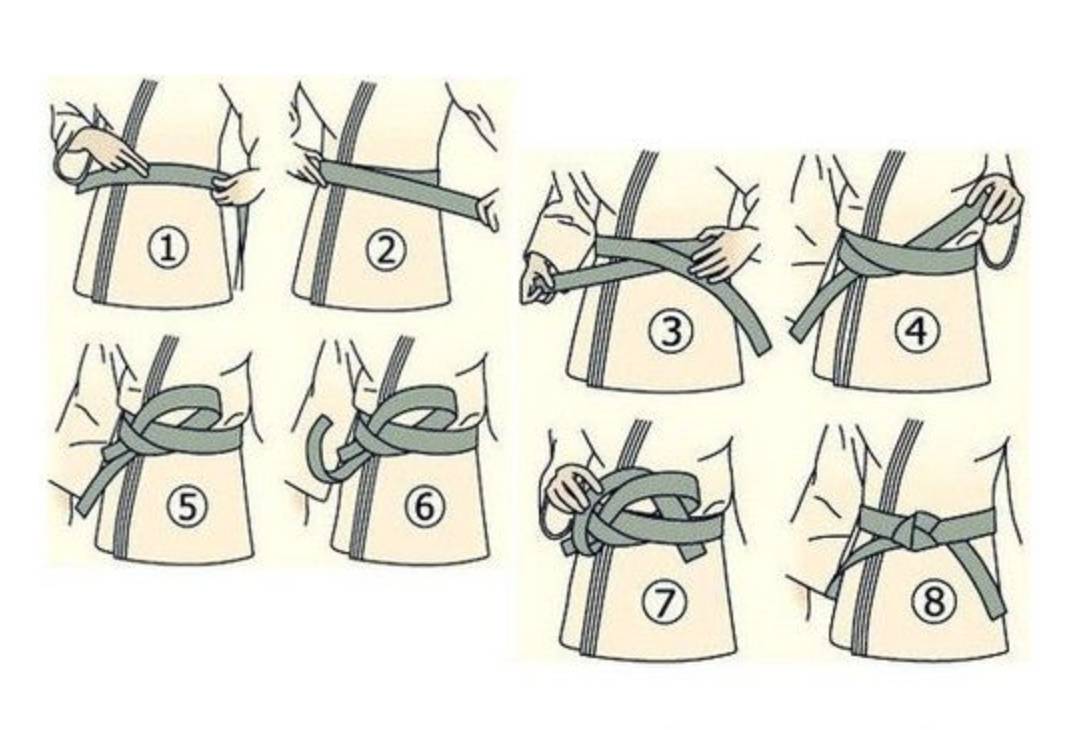 ①
②
③
④
⑤
⑥
⑦
⑧