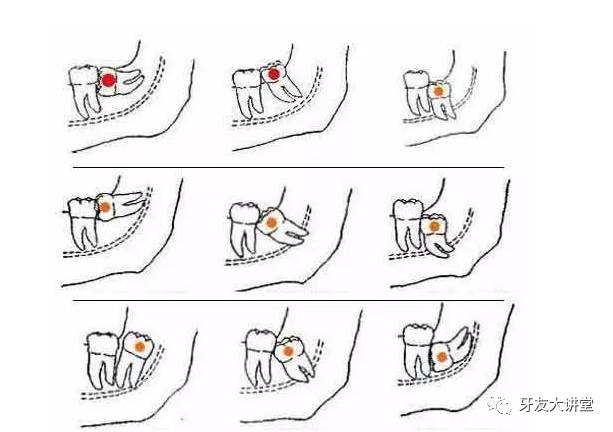 牙友大讲堂