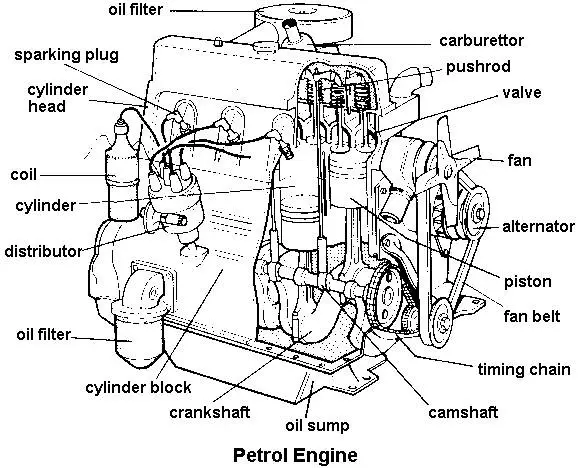 oil filter
carburettor
sparking plug
pushrod
cylinder head
valve
fan
coil
cylinder
alternator
distributor
piston
fan belt
oil filter
timing chain
cylinder block
crankshaft
camshaft
oil sump
Petrol Engine