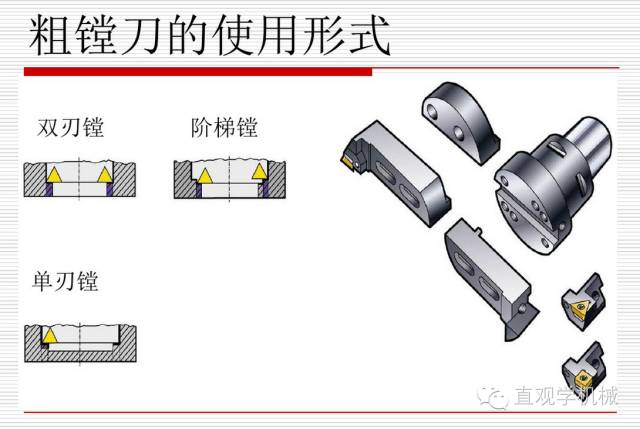 粗镗刀的使用形式

双刃镗

阶梯镗

单刃镗

直观学机械