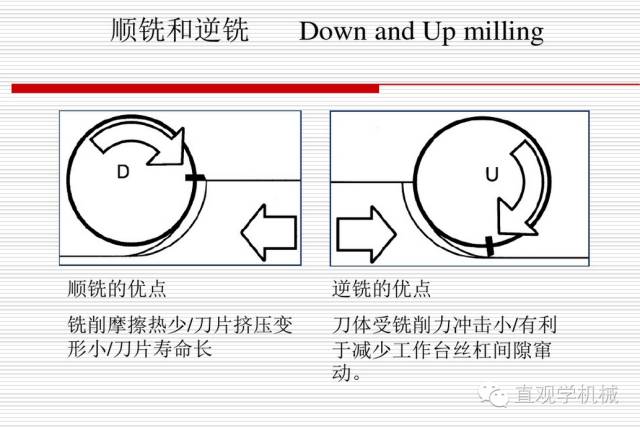 顺铣和逆铣　Down and Up milling

D

U

顺铣的优点

铣削摩擦热少/刀片挤压变形小/刀片寿命长

逆铣的优点

刀体受铣削力冲击小/有利于减少工作台丝杠间隙窜动。

直观学机械