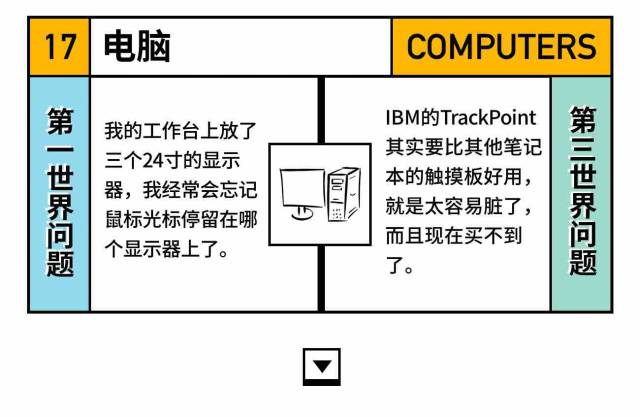 17 电脑 COMPUTERS

第一世界问题

我的工作台上放了三个24寸的显示器，我经常会忘记鼠标光标停留在哪个显示器上了。

IBM的TrackPoint其实要比其他笔记本的触摸板好用，就是太容易脏了，而且现在买不到了。

第三世界问题