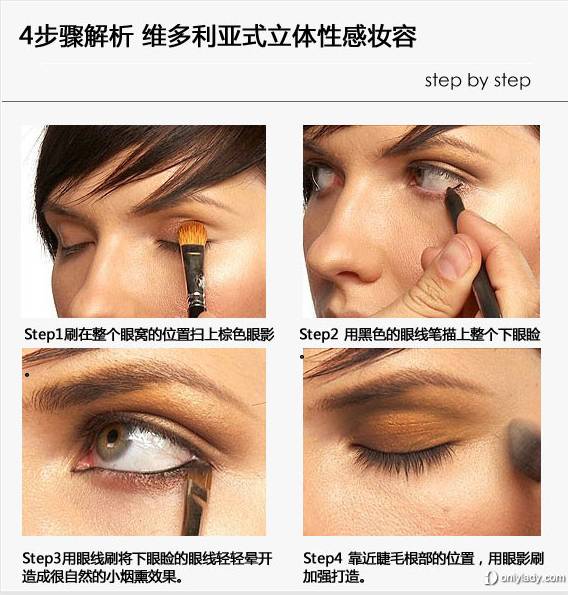 4步骤解析 维多利亚式立体性感妆容

step by step

Step1刷在整个眼窝的位置扫上棕色眼影

Step2 用黑色的眼线笔描上整个下眼睑

Step3用眼线刷将下眼睑的眼线轻轻晕开造成很自然的小烟熏效果。

Step4 靠近睫毛根部的位置，用眼影刷加强打造。

onlylady.com