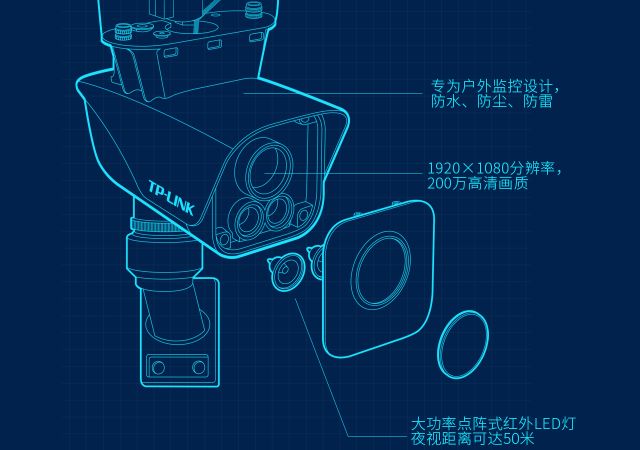 TP-LINK

专为户外监控设计，
防水、防尘、防雷

1920×1080分辨率，
200万高清画质

大功率点阵式红外LED灯
夜视距离可达50米