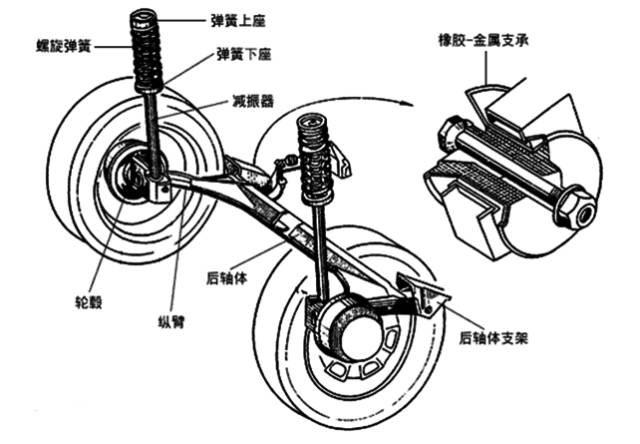 弹簧上座
螺旋弹簧
弹簧下座
减振器
橡胶-金属支承
后轴体
轮毂
纵臂
后轴体支架