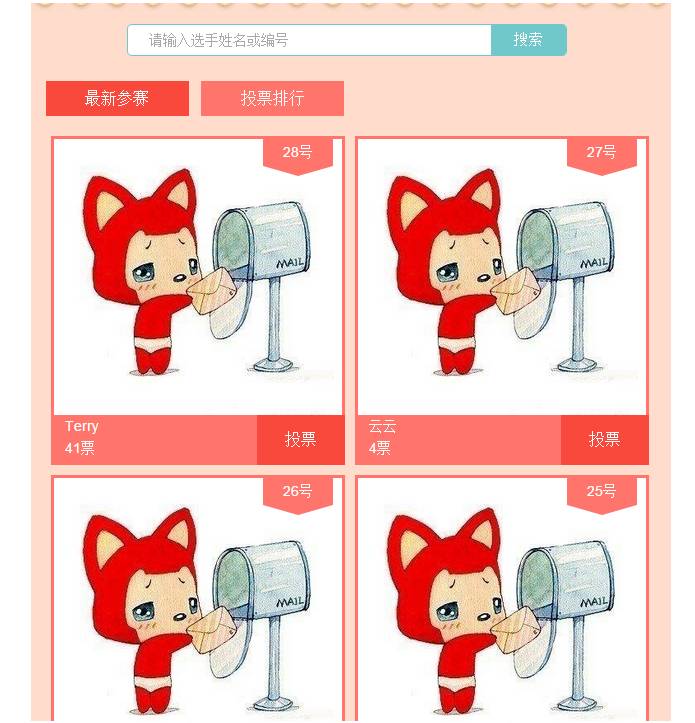 请输入选手姓名或编号

搜索

最新参赛

投票排行

28号

MAIL

Terry
41票

投票

27号

MAIL

云云
4票

投票

26号

MAIL

25号

MAIL