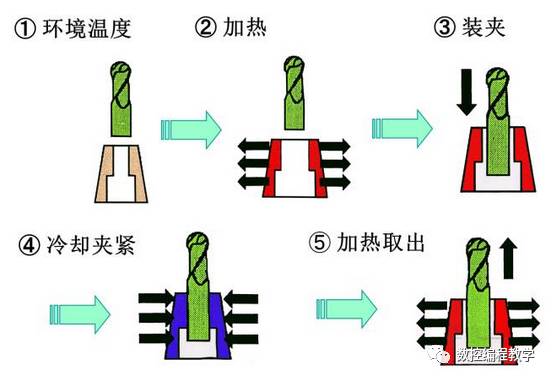 ① 环境温度

② 加热

③ 装夹

④ 冷却夹紧

⑤ 加热取出

数控编程教学