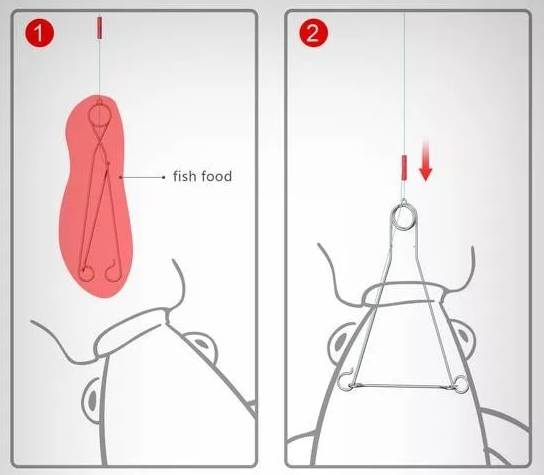 1

fish food

2