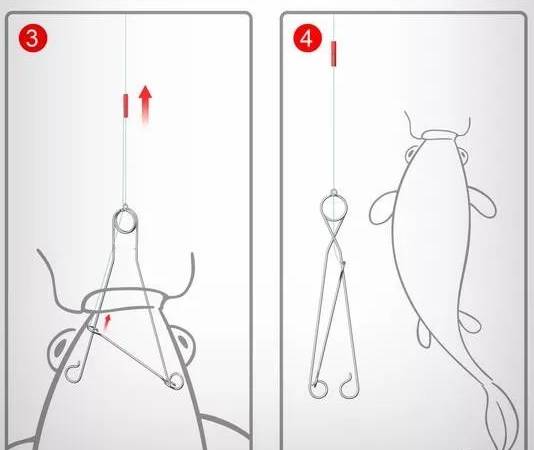 3

4