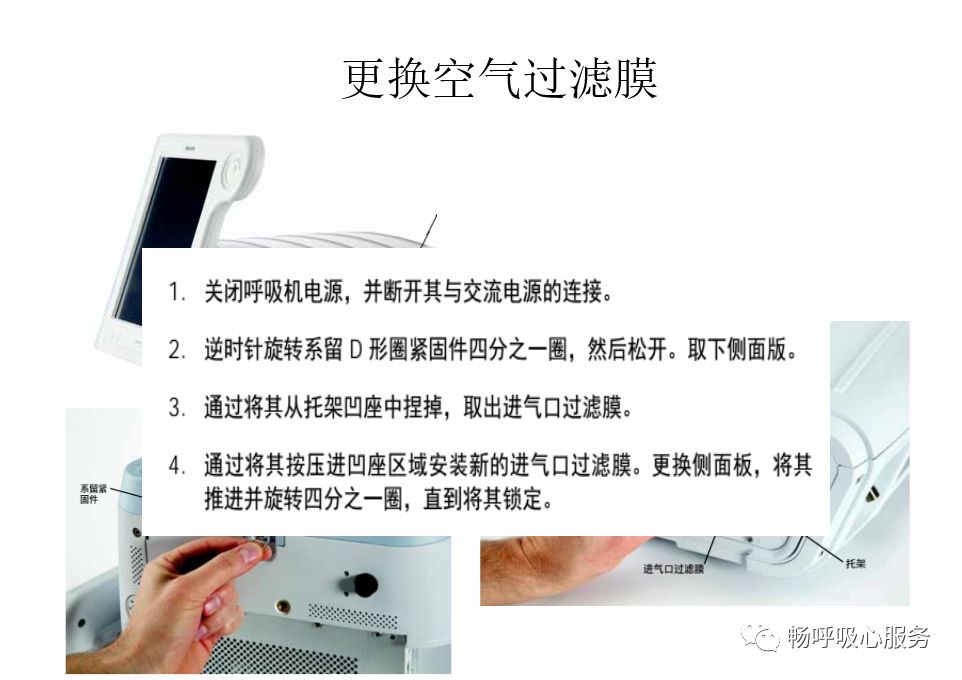 更换空气过滤膜

1. 关闭呼吸机电源，并断开其与交流电源的连接。

2. 逆时针旋转系留 D 形圈紧固件四分之一圈，然后松开。取下侧面版。

3. 通过将其从托架凹座中捏掉，取出进气口过滤膜。

4. 通过将其按压进凹座区域安装新的进气口过滤膜。更换侧面板，将其推进并旋转四分之一圈，直到将其锁定。

系留紧固件

进气口过滤膜

托架

畅呼吸心服务