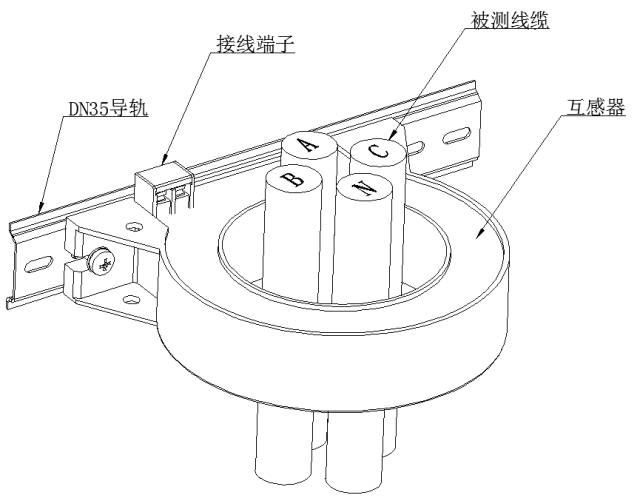 被测线缆
接线端子
DN35导轨
互感器
A
C
B
N