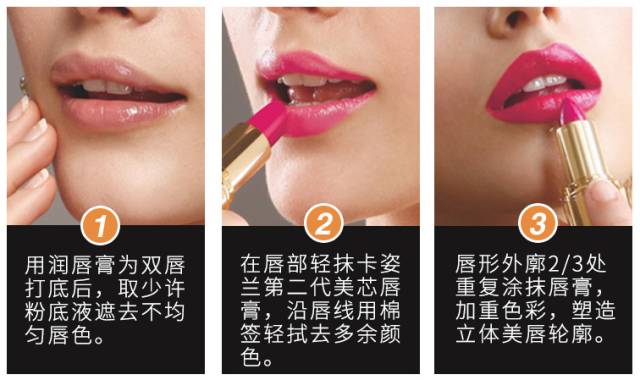 1

用润唇膏为双唇打底后，取少许粉底液遮去不均匀唇色。

2

在唇部轻抹卡姿兰第二代美芯唇膏，沿唇线用棉签轻拭去多余颜色。

3

唇形外廓2/3处重复涂抹唇膏，加重色彩，塑造立体美唇轮廓。