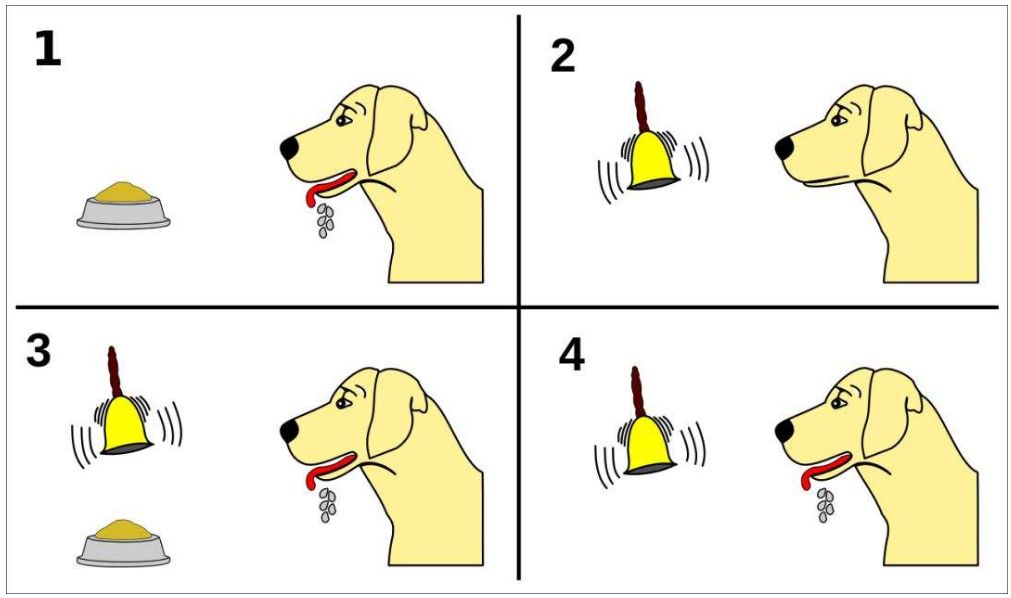 1

2

3

4