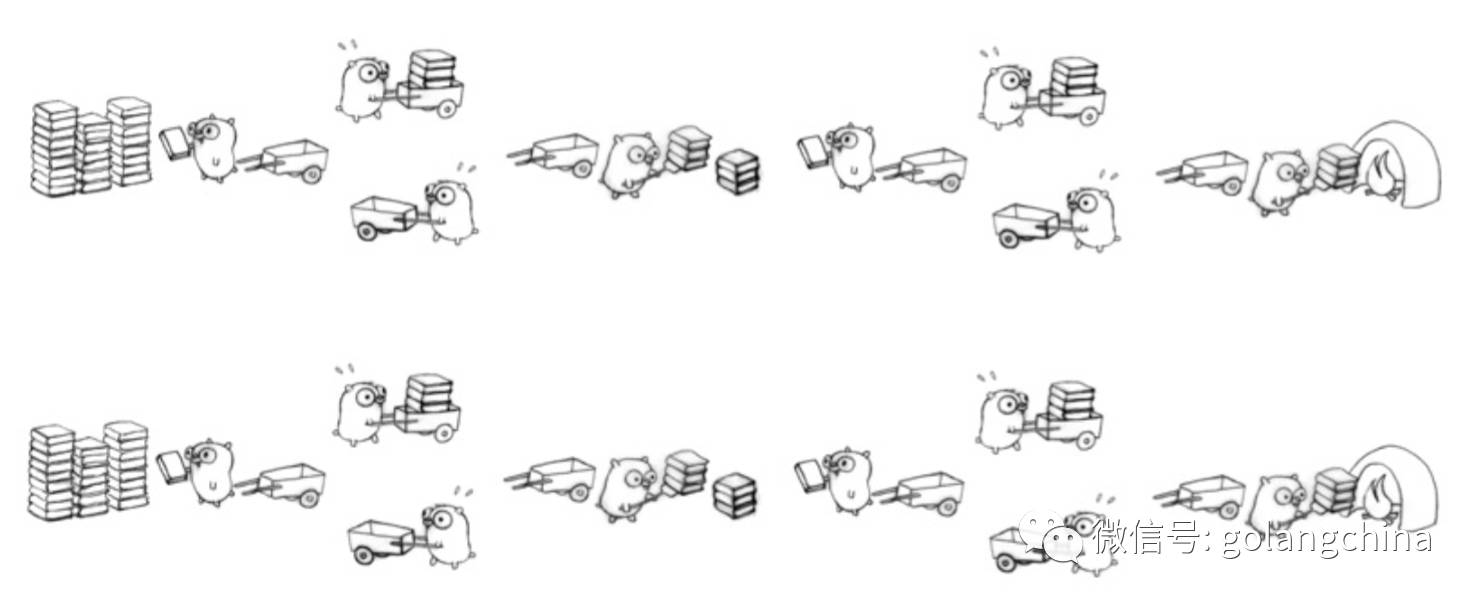 微信号: golangchina