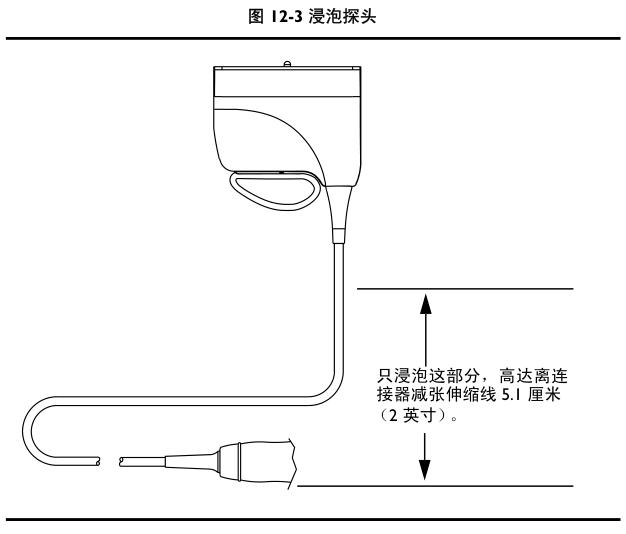 图 12-3 浸泡探头

只浸泡这部分，高达离连接器减张伸缩线 5.1 厘米（2 英寸）。