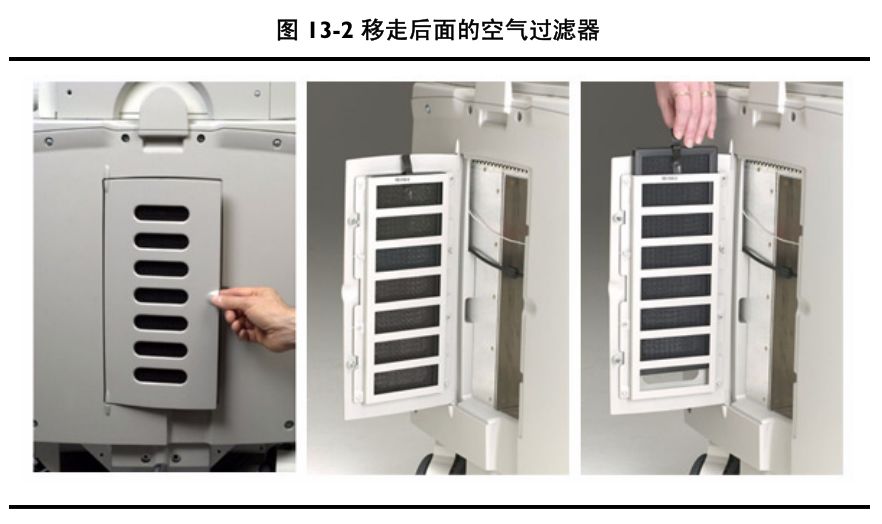 图 13-2 移走后面的空气过滤器