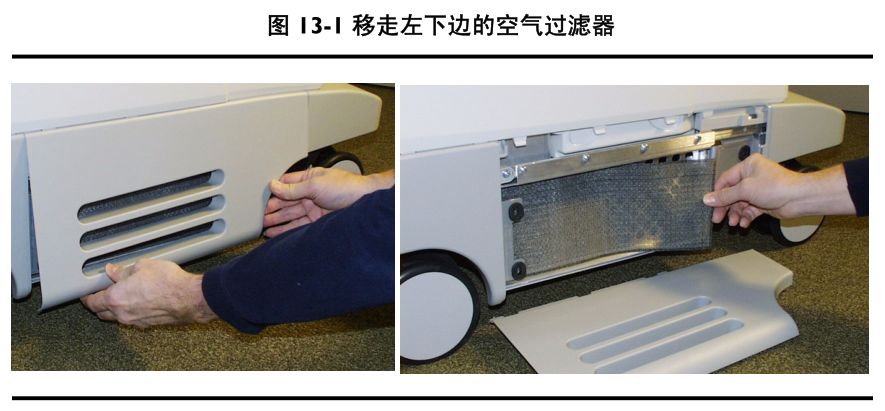 图 13-1 移走左下边的空气过滤器