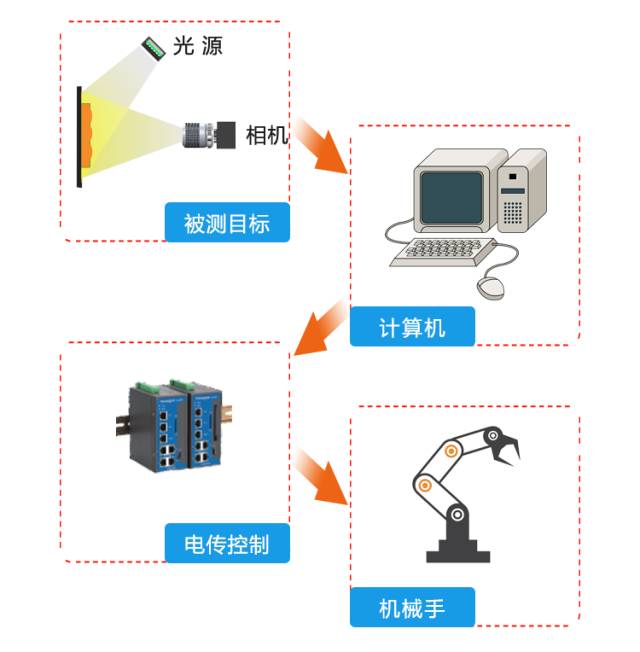 光 源

相机

被测目标

计算机

电传控制

机械手