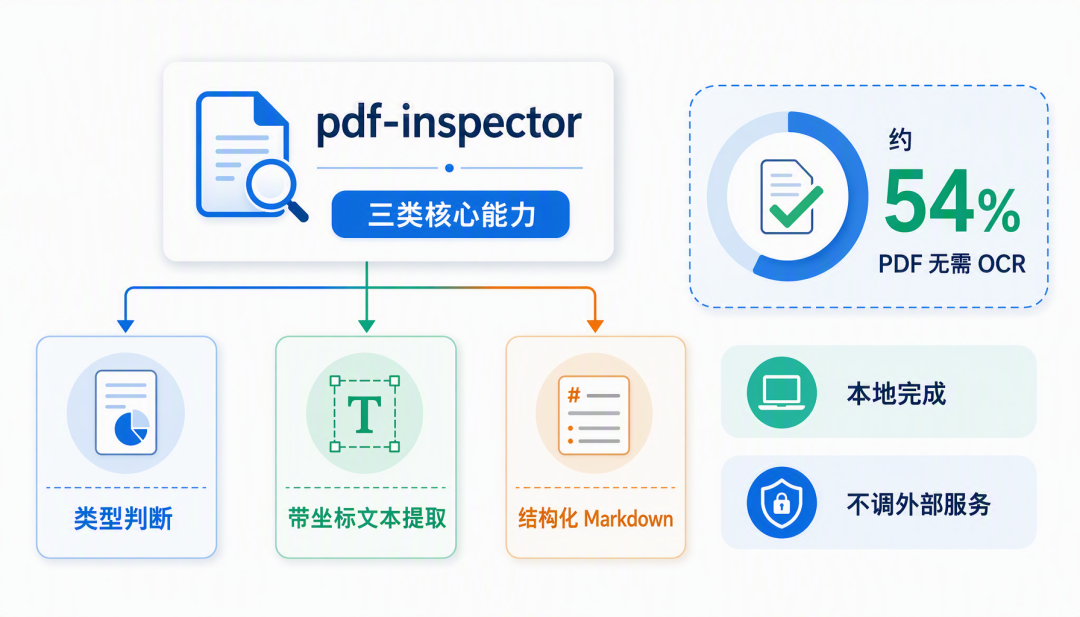 pdf-inspector

三类核心能力

约
54%
PDF 无需 OCR

T

#

类型判断

带坐标文本提取

结构化 Markdown

本地完成

不调外部服务