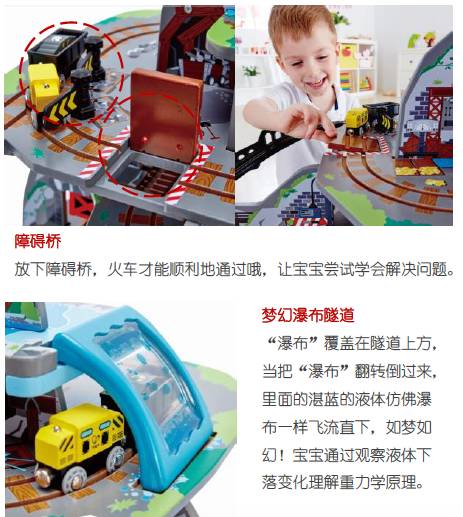 障碍桥

放下障碍桥，火车才能顺利地通过哦，让宝宝尝试学会解决问题。

梦幻瀑布隧道

“瀑布”覆盖在隧道上方，当把“瀑布”翻转倒过来，里面的湛蓝的液体仿佛瀑布一样飞流直下，如梦如幻！宝宝通过观察液体下落变化理解重力学原理。