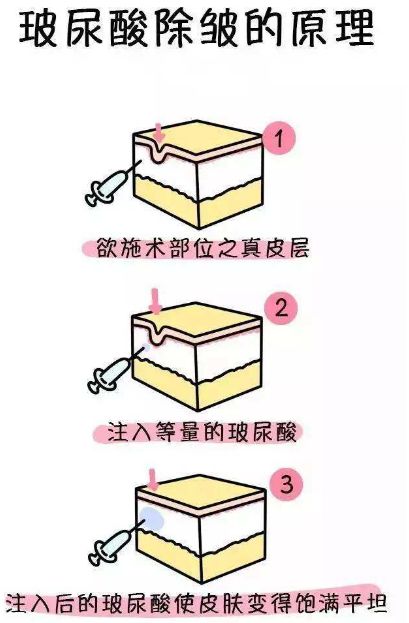 玻尿酸除皱的原理

1

欲施术部位之真皮层

2

注入等量的玻尿酸

3

注入后的玻尿酸使皮肤变得饱满平坦