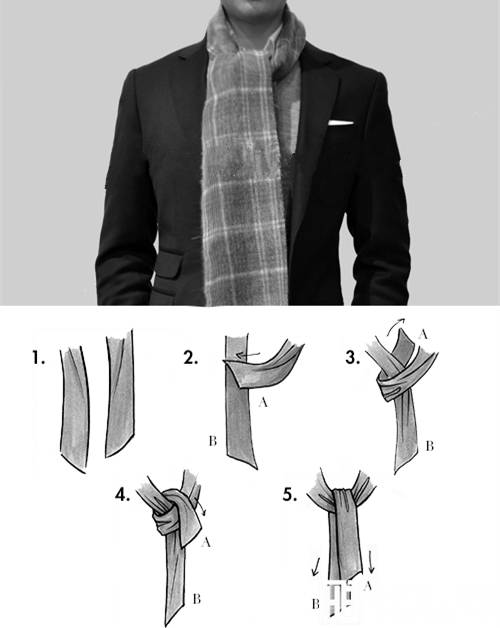 1.

2.

A

B

3.

A

B

4.

A

B

5.

B

A