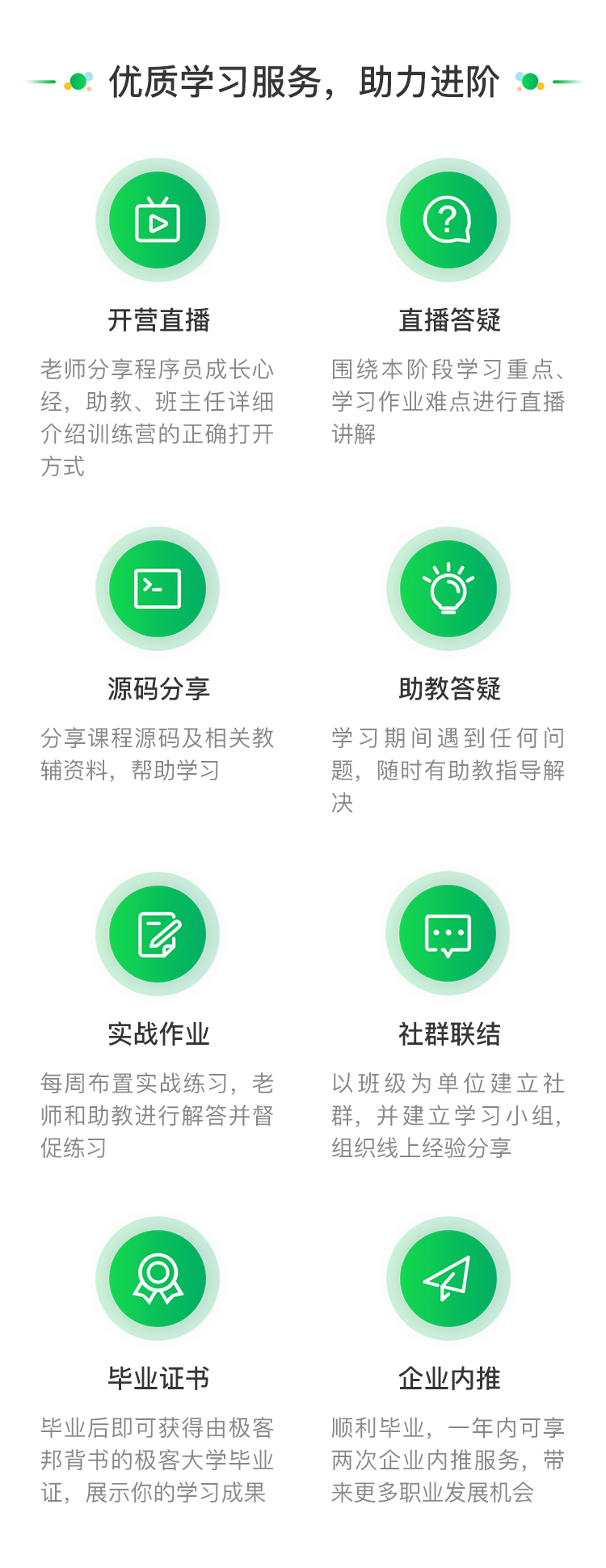 优质学习服务，助力进阶

开营直播

老师分享程序员成长心经，助教、班主任详细介绍训练营的正确打开方式

直播答疑

围绕本阶段学习重点、学习作业难点进行直播讲解

源码分享

分享课程源码及相关教辅资料，帮助学习

助教答疑

学习期间遇到任何问题，随时有助教指导解决

实战作业

每周布置实战练习，老师和助教进行解答并督促练习

社群联结

以班级为单位建立社群，并建立学习小组，组织线上经验分享

毕业证书

毕业后即可获得由极客邦背书的极客大学毕业证，展示你的学习成果

企业内推

顺利毕业，一年内可享两次企业内推服务，带来更多职业发展机会