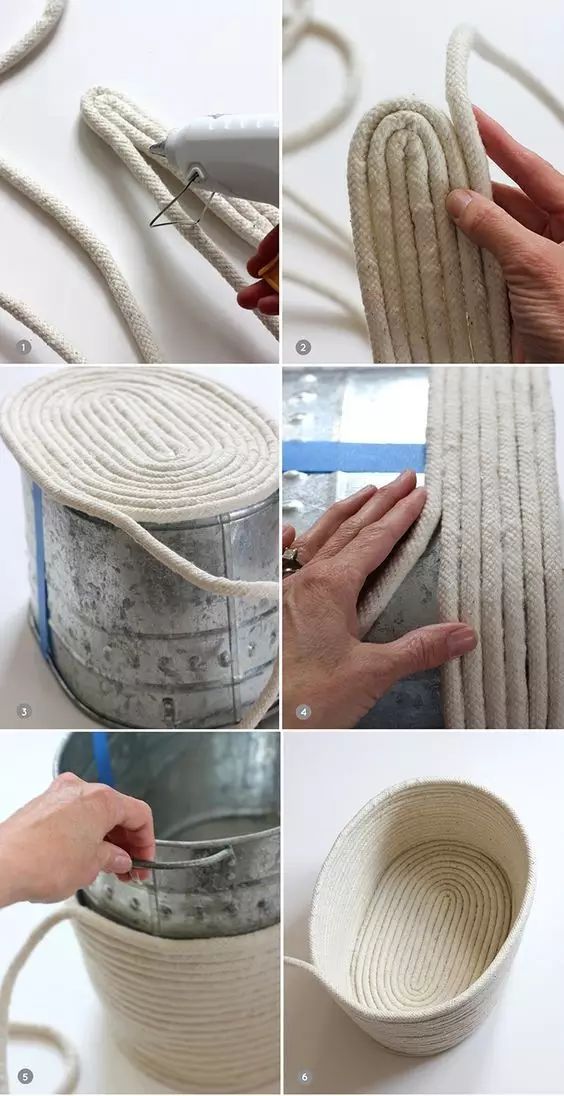 1

2

3

4

5

6