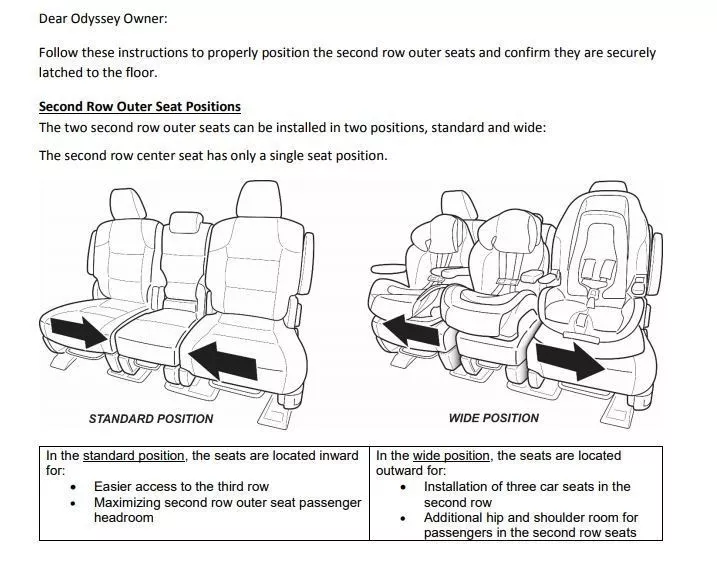 Dear Odyssey Owner:

Follow these instructions to properly position the second row outer seats and confirm they are securely latched to the floor.

Second Row Outer Seat Positions
The two second row outer seats can be installed in two positions, standard and wide:

The second row center seat has only a single seat position.

STANDARD POSITION

WIDE POSITION

| In the standard position, the seats are located inward for: • Easier access to the third row • Maximizing second row outer seat passenger headroom | In the wide position, the seats are located outward for: • Installation of three car seats in the second row • Additional hip and shoulder room for passengers in the second row seats |
|---|---|