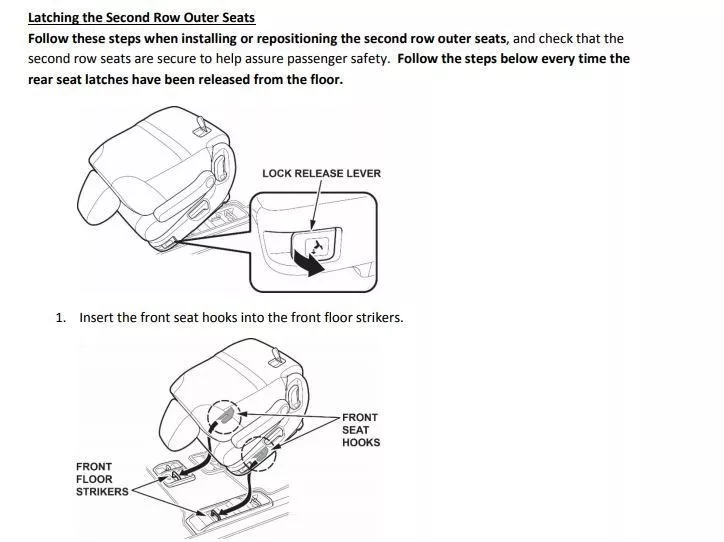 Latching the Second Row Outer Seats
Follow these steps when installing or repositioning the second row outer seats, and check that the second row seats are secure to help assure passenger safety. Follow the steps below every time the rear seat latches have been released from the floor.

LOCK RELEASE LEVER

1. Insert the front seat hooks into the front floor strikers.

FRONT SEAT HOOKS

FRONT FLOOR STRIKERS