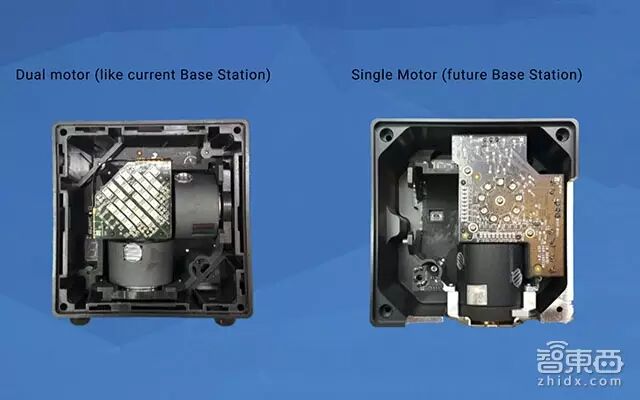 Dual motor (like current Base Station)

Single Motor (future Base Station)

智東西
zhidx.com