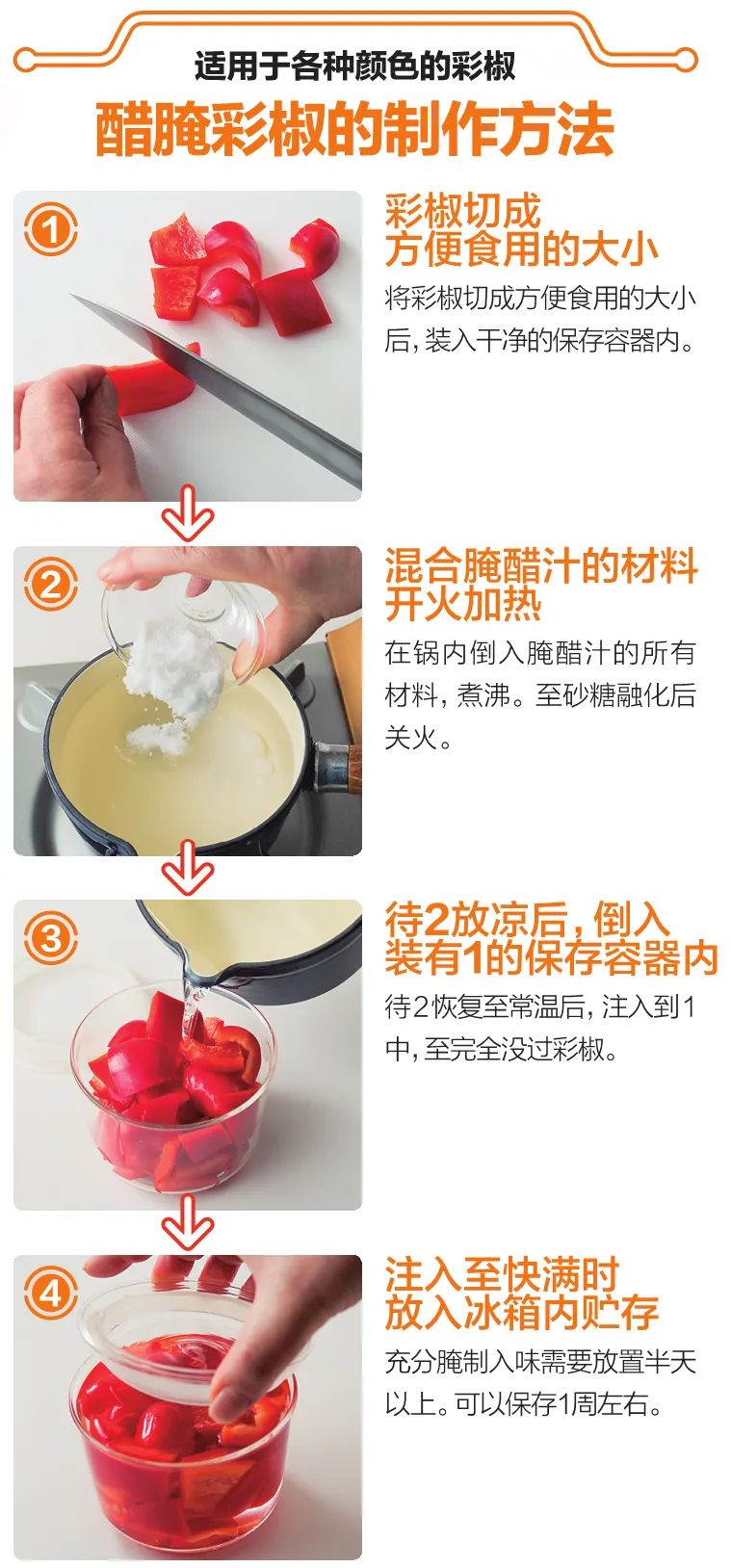 适用于各种颜色的彩椒

醋腌彩椒的制作方法

①

彩椒切成方便食用的大小

将彩椒切成方便食用的大小后，装入干净的保存容器内。

②

混合腌醋汁的材料开火加热

在锅内倒入腌醋汁的所有材料，煮沸。至砂糖融化后关火。

③

待2放凉后，倒入装有1的保存容器内

待2恢复至常温后，注入到1中，至完全没过彩椒。

④

注入至快满时放入冰箱内贮存

充分腌制入味需要放置半天以上。可以保存1周左右。