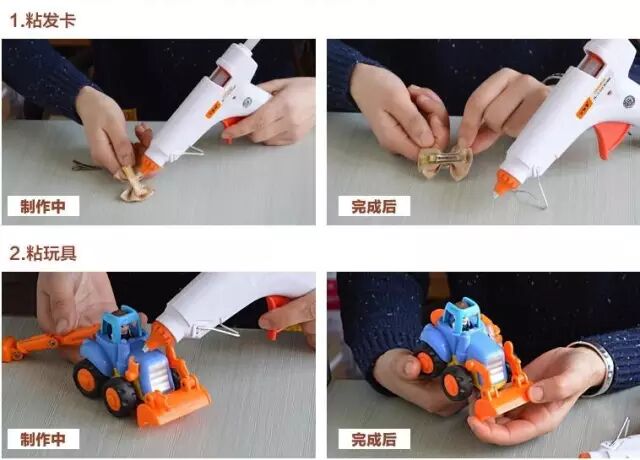 1.粘发卡

制作中

完成后

2.粘玩具

制作中

完成后