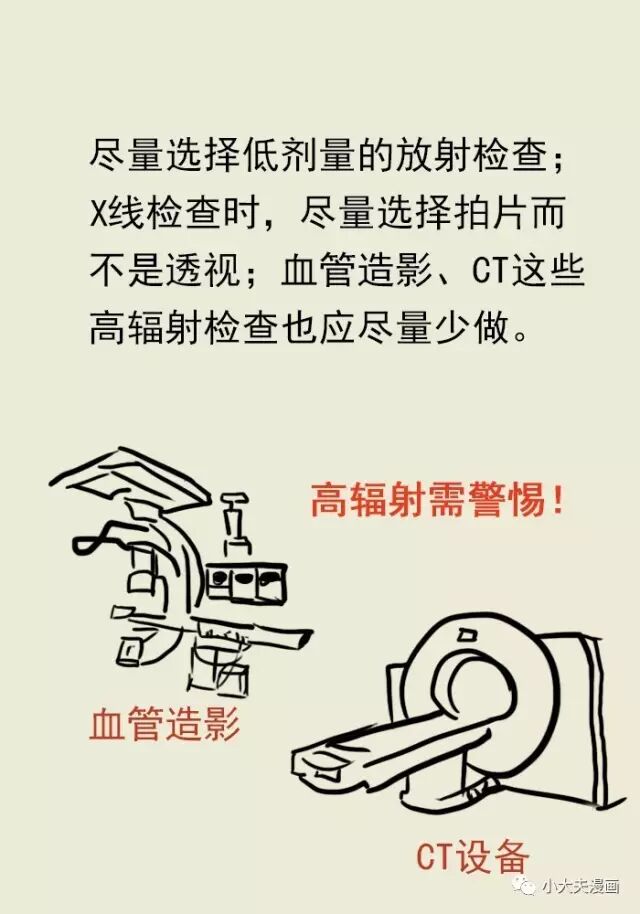 尽量选择低剂量的放射检查；X线检查时，尽量选择拍片而不是透视；血管造影、CT这些高辐射检查也应尽量少做。

高辐射需警惕！

血管造影

CT设备

小大夫漫画