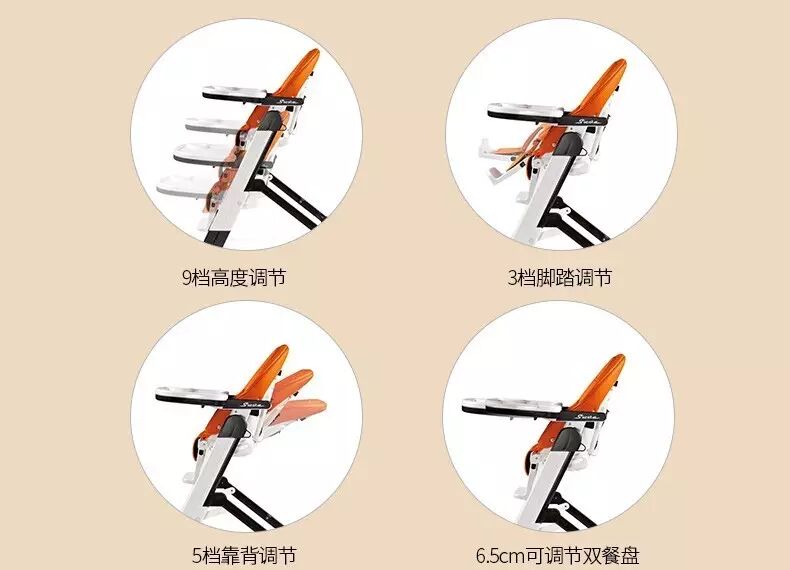 9档高度调节

3档脚踏调节

5档靠背调节

6.5cm可调节双餐盘