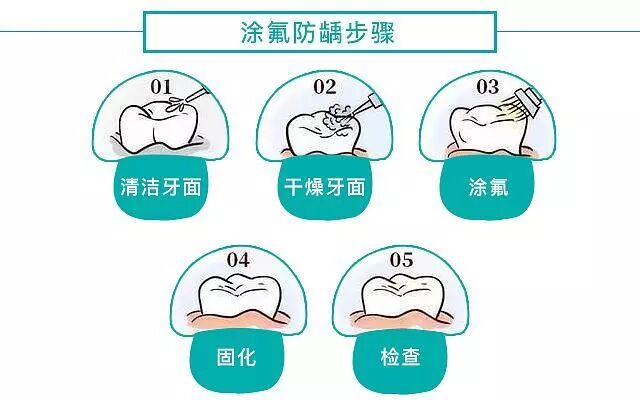 涂氟防龋步骤

01
清洁牙面

02
干燥牙面

03
涂氟

04
固化

05
检查