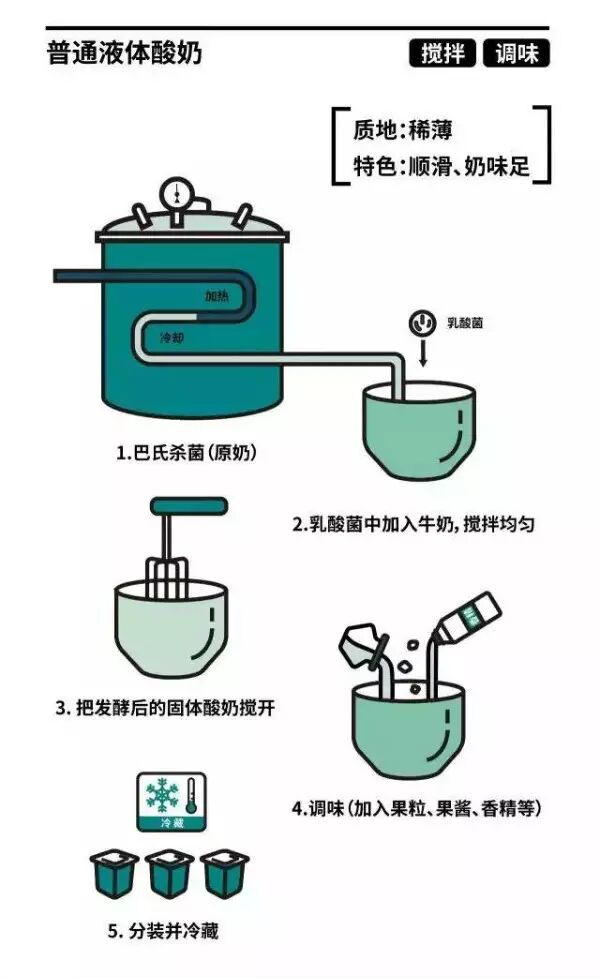 普通液体酸奶

搅拌 调味

质地：稀薄
特色：顺滑、奶味足

加热
冷却

乳酸菌

1.巴氏杀菌（原奶）

2.乳酸菌中加入牛奶，搅拌均匀

3. 把发酵后的固体酸奶搅开

4.调味（加入果粒、果酱、香精等）

冷藏

5. 分装并冷藏