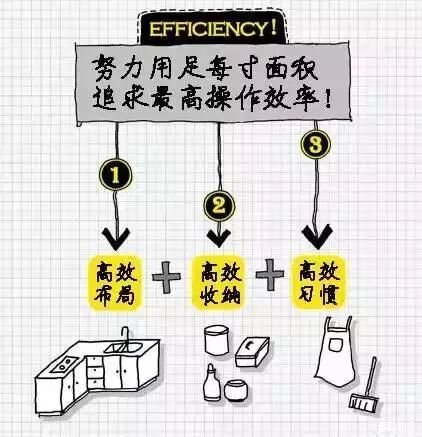 EFFICIENCY!

努力用足每寸面积
追求最高操作效率!

1
2
3

高效布局 + 高效收纳 + 高效习惯