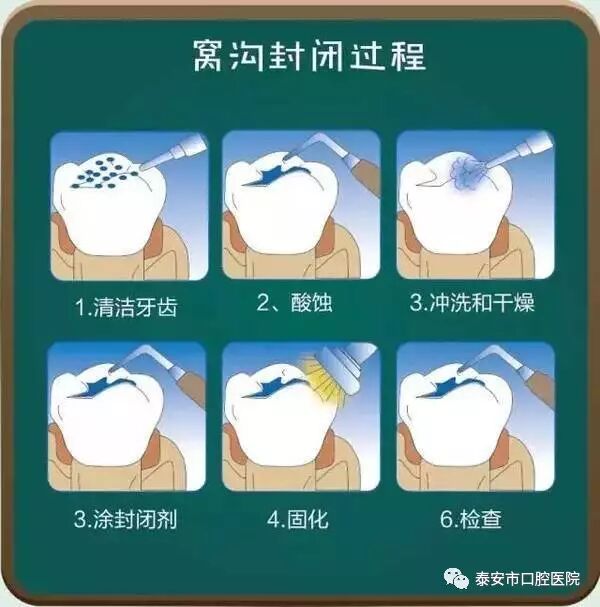 窝沟封闭过程

1.清洁牙齿

2、酸蚀

3.冲洗和干燥

3.涂封闭剂

4.固化

6.检查

泰安市口腔医院