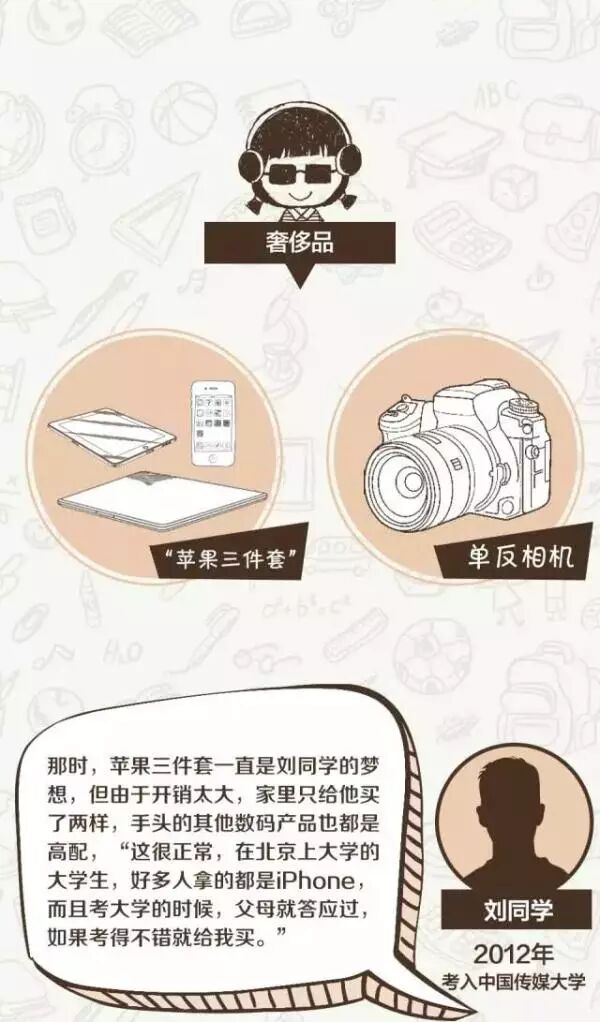 奢侈品

“苹果三件套”

单反相机

那时，苹果三件套一直是刘同学的梦想，但由于开销太大，家里只给他买了两样，手头的其他数码产品也都是高配，“这很正常，在北京上大学的大学生，好多人拿的都是iPhone，而且考大学的时候，父母就答应过，如果考得不错就给我买。”

刘同学

2012年
考入中国传媒大学