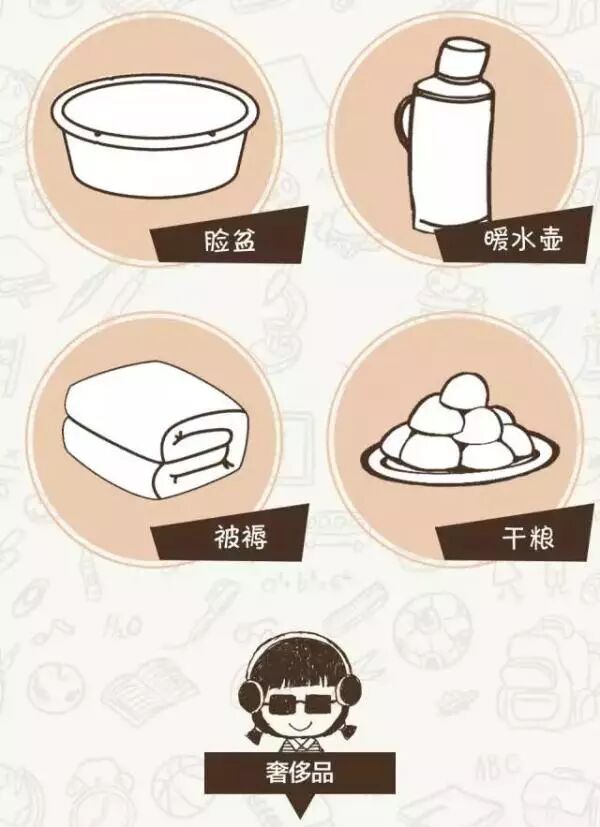 脸盆

暖水壶

被褥

干粮

奢侈品