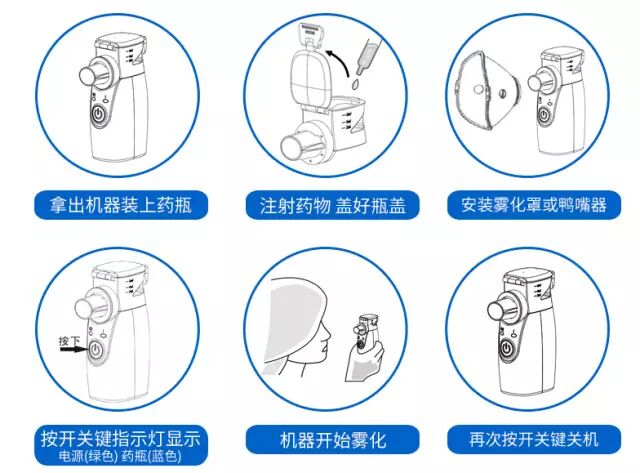 拿出机器装上药瓶

注射药物 盖好瓶盖

安装雾化罩或鸭嘴器

按下

按开关键指示灯显示
电源(绿色) 药瓶(蓝色)

机器开始雾化

再次按开关键关机