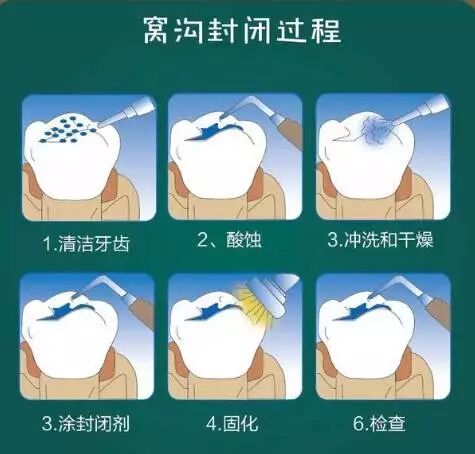 窝沟封闭过程

1.清洁牙齿

2、酸蚀

3.冲洗和干燥

3.涂封闭剂

4.固化

6.检查