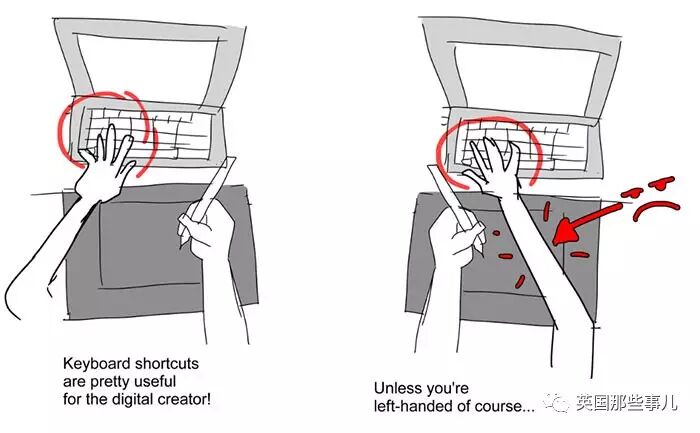 Keyboard shortcuts are pretty useful for the digital creator!

Unless you're left-handed of course...

英国那些事儿