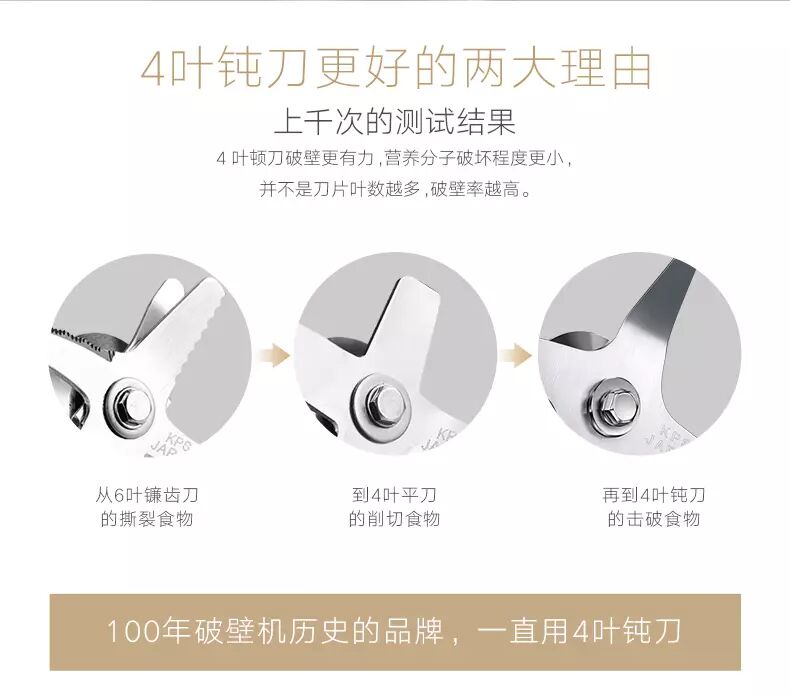 4叶钝刀更好的两大理由

上千次的测试结果

4 叶顿刀破壁更有力，营养分子破坏程度更小，
并不是刀片叶数越多，破壁率越高。

KPS
JAP

KPS
JAP

KPS
JAP

从6叶镰齿刀
的撕裂食物

到4叶平刀
的削切食物

再到4叶钝刀
的击破食物

100年破壁机历史的品牌，一直用4叶钝刀