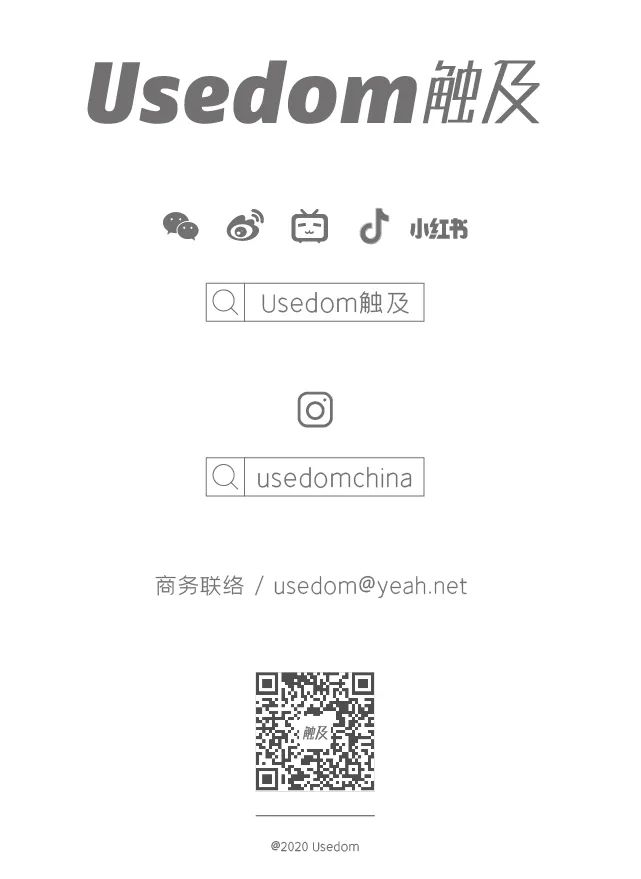 Usedom触及

小红书

Usedom触及

usedomchina

商务联络 / usedom@yeah.net

触及

@2020 Usedom