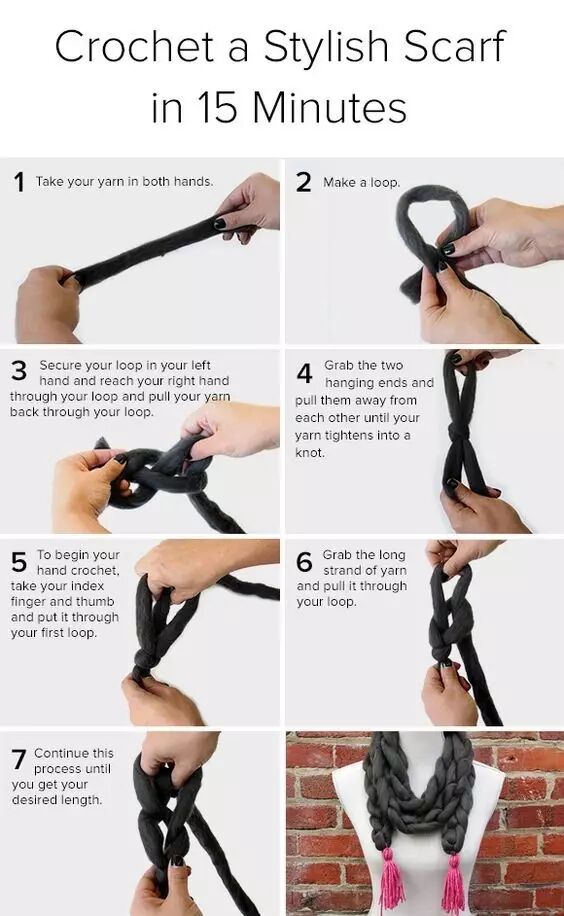 Crochet a Stylish Scarf in 15 Minutes

1 Take your yarn in both hands.

2 Make a loop.

3 Secure your loop in your left hand and reach your right hand through your loop and pull your yarn back through your loop.

4 Grab the two hanging ends and pull them away from each other until your yarn tightens into a knot.

5 To begin your hand crochet, take your index finger and thumb and put it through your first loop.

6 Grab the long strand of yarn and pull it through your loop.

7 Continue this process until you get your desired length.