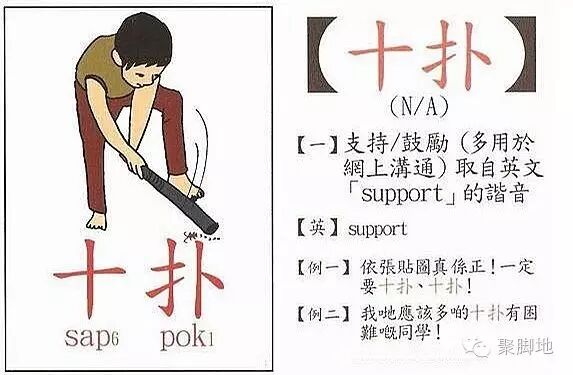 十扑

sap6 pok1

【十扑】

(N/A)

【一】支持/鼓勵（多用於網上溝通）取自英文「support」的諧音

【英】support

【例一】依張貼圖真係正！一定要十扑、十扑！

【例二】我哋應該多啲十扑有困難嘅同學！

聚脚地