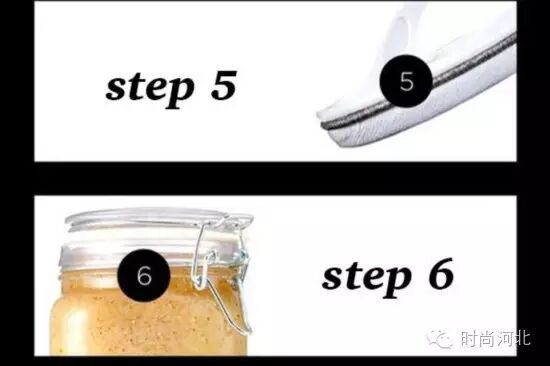 step 5

5

6

step 6

时尚河北